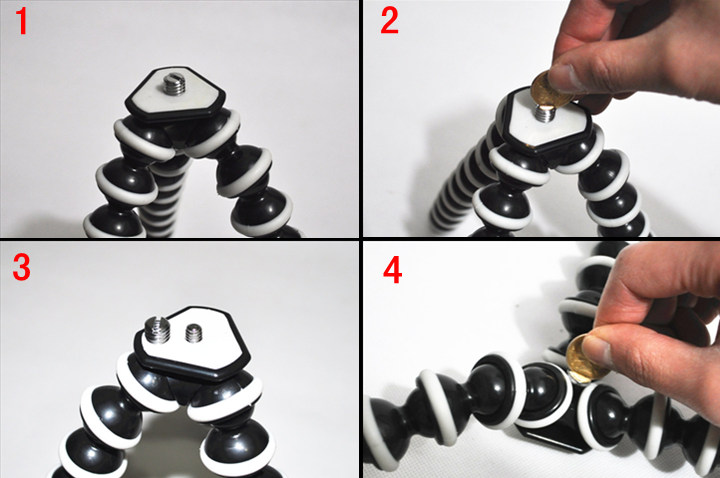 1

2

3

4